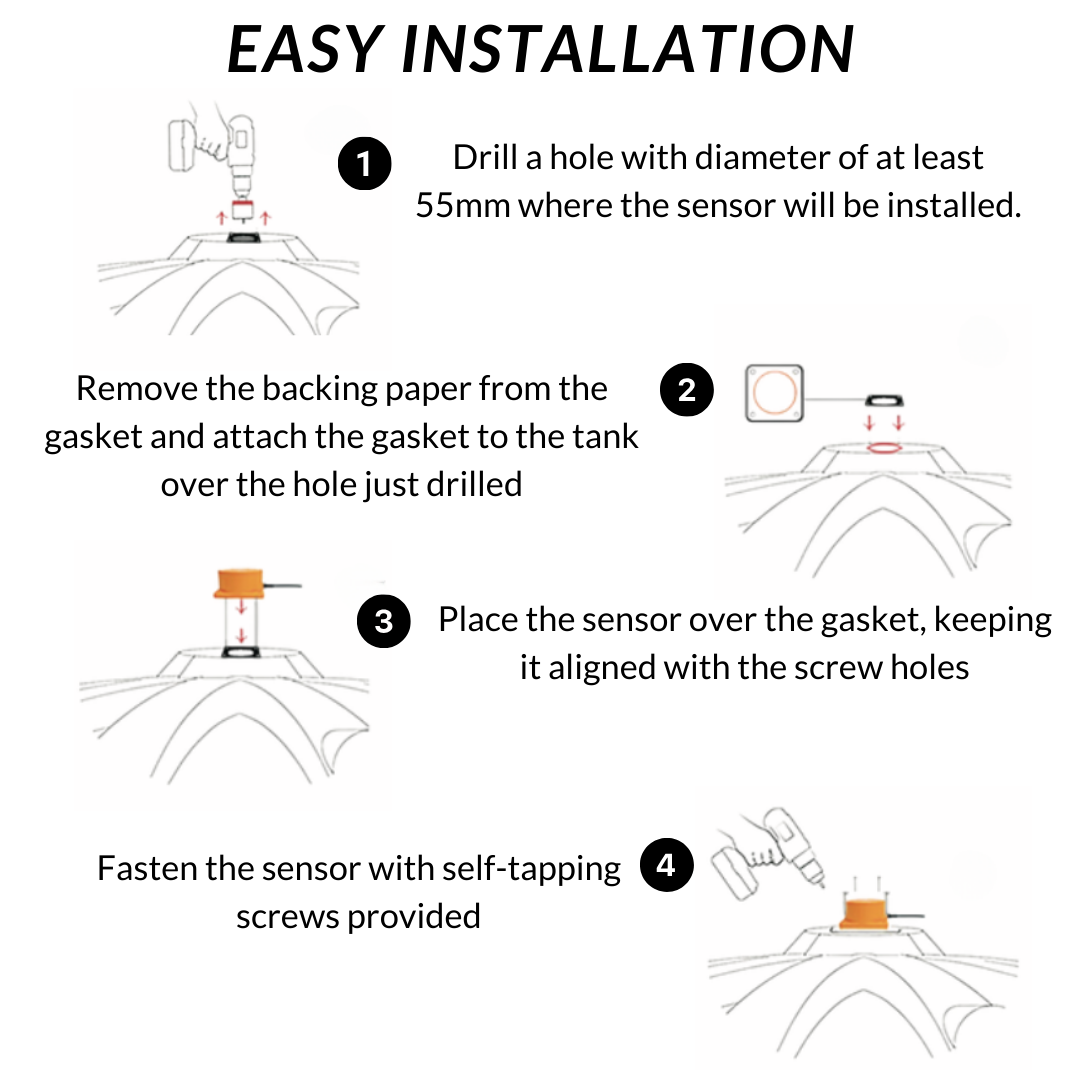 EASY INSTALLATION

1 Drill a hole with diameter of at least 55mm where the sensor will be installed.

Remove the backing paper from the gasket and attach the gasket to the tank over the hole just drilled 2

3 Place the sensor over the gasket, keeping it aligned with the screw holes

Fasten the sensor with self-tapping screws provided 4