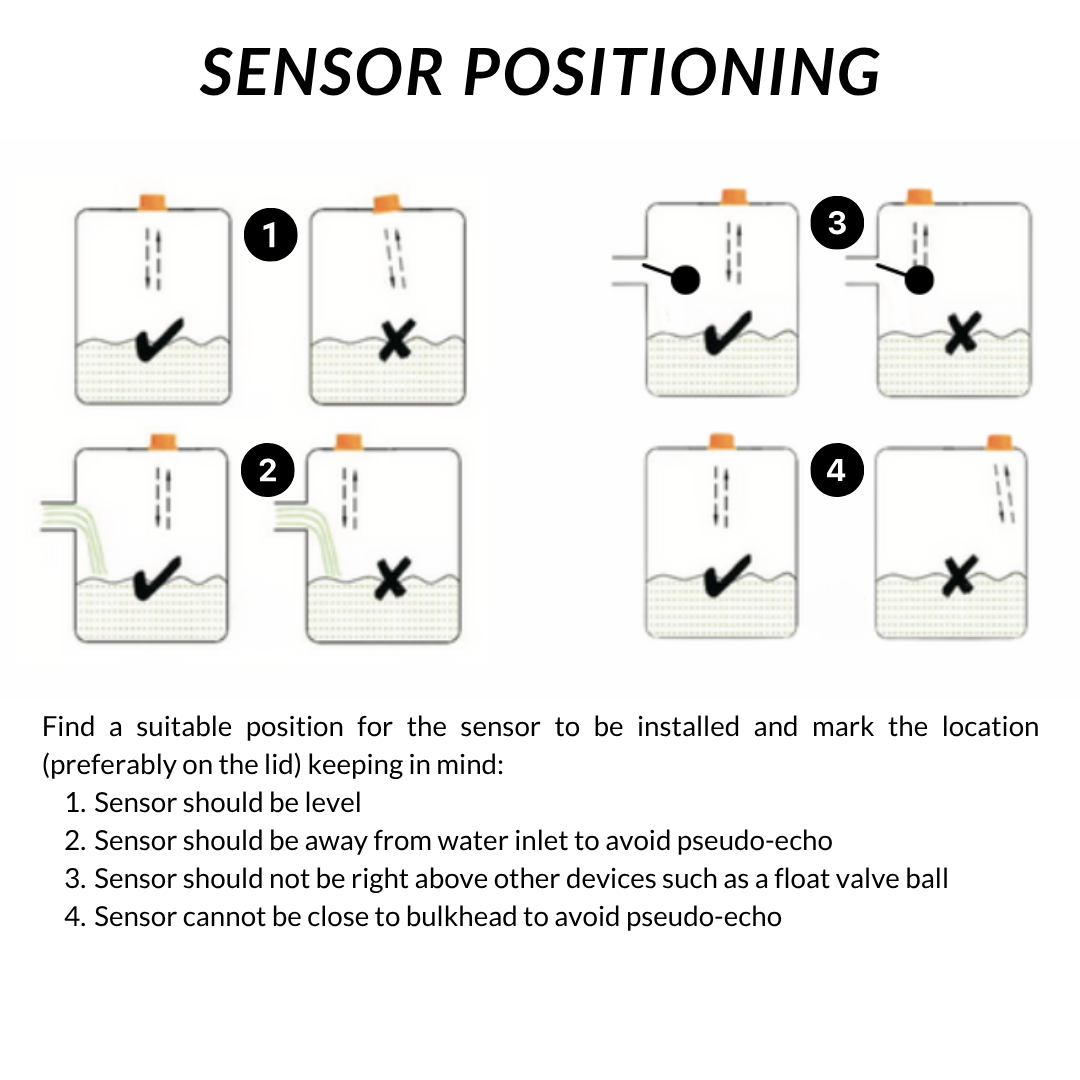 SENSOR POSITIONING

1

3

2

4

Find a suitable position for the sensor to be installed and mark the location (preferably on the lid) keeping in mind:

1. Sensor should be level
2. Sensor should be away from water inlet to avoid pseudo-echo
3. Sensor should not be right above other devices such as a float valve ball
4. Sensor cannot be close to bulkhead to avoid pseudo-echo