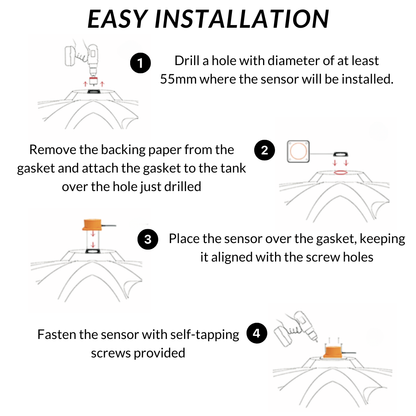 EASY INSTALLATION

1 Drill a hole with diameter of at least 55mm where the sensor will be installed.

Remove the backing paper from the gasket and attach the gasket to the tank over the hole just drilled 2

3 Place the sensor over the gasket, keeping it aligned with the screw holes

Fasten the sensor with self-tapping screws provided 4