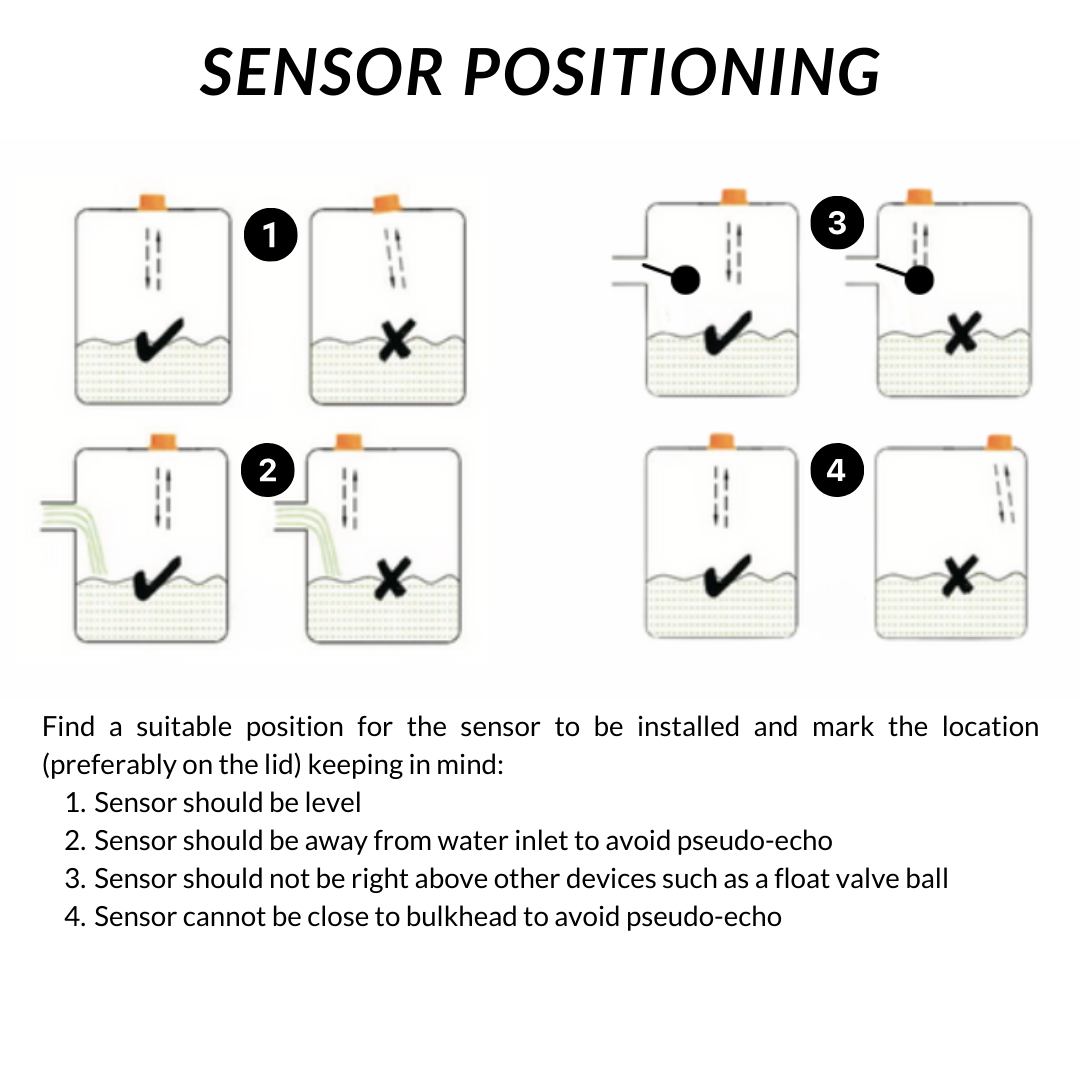 SENSOR POSITIONING

1

2

3

4

Find a suitable position for the sensor to be installed and mark the location (preferably on the lid) keeping in mind:
1. Sensor should be level
2. Sensor should be away from water inlet to avoid pseudo-echo
3. Sensor should not be right above other devices such as a float valve ball
4. Sensor cannot be close to bulkhead to avoid pseudo-echo